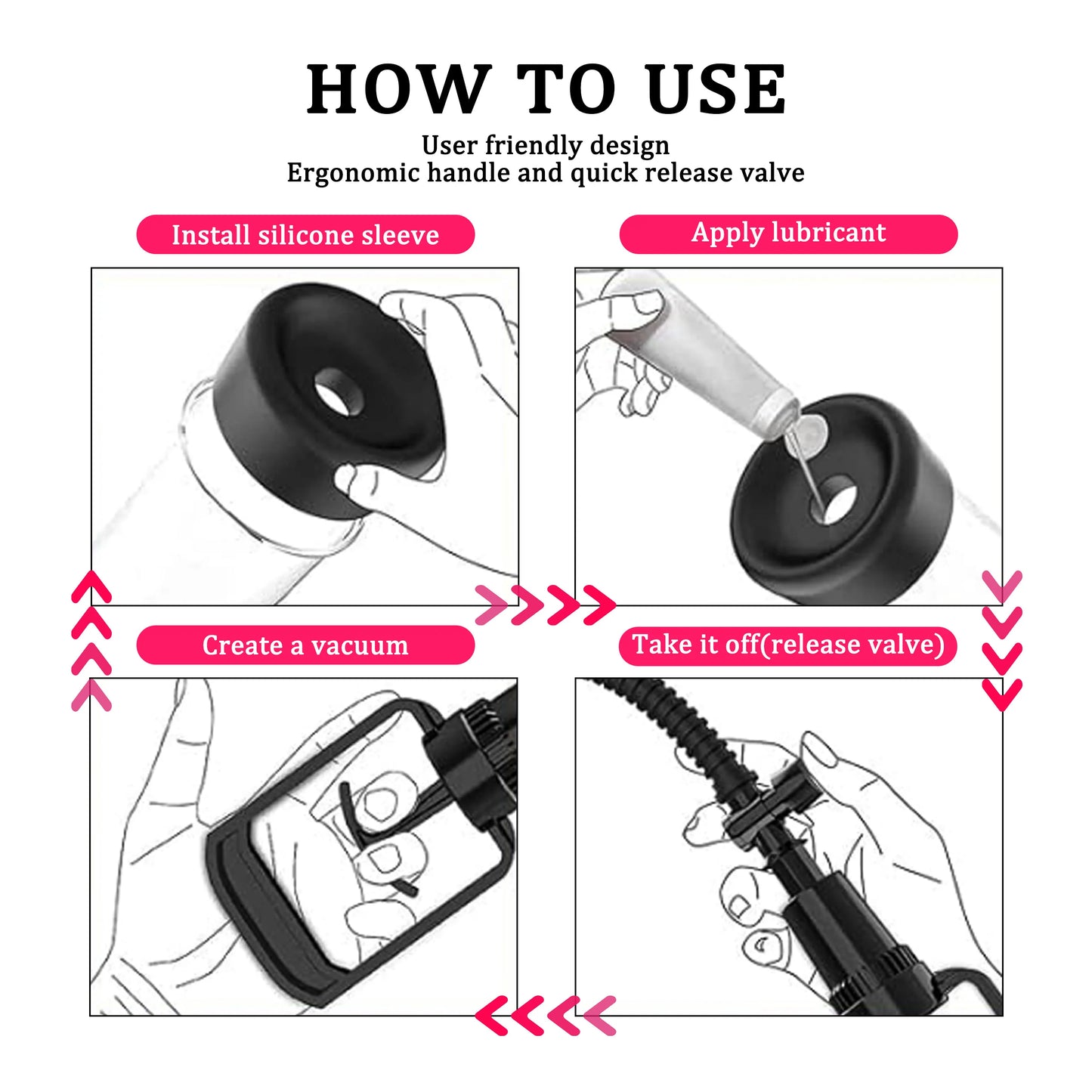 HOW TO USE

User friendly design
Ergonomic handle and quick release valve

Install silicone sleeve

Apply lubricant

Create a vacuum

Take it off(release valve)