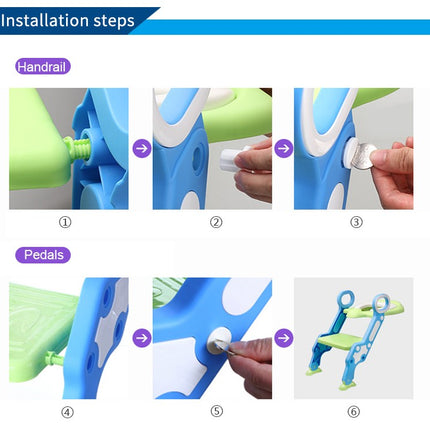 Installation steps

Handrail

①

②

③

Pedals

④

⑤

⑥